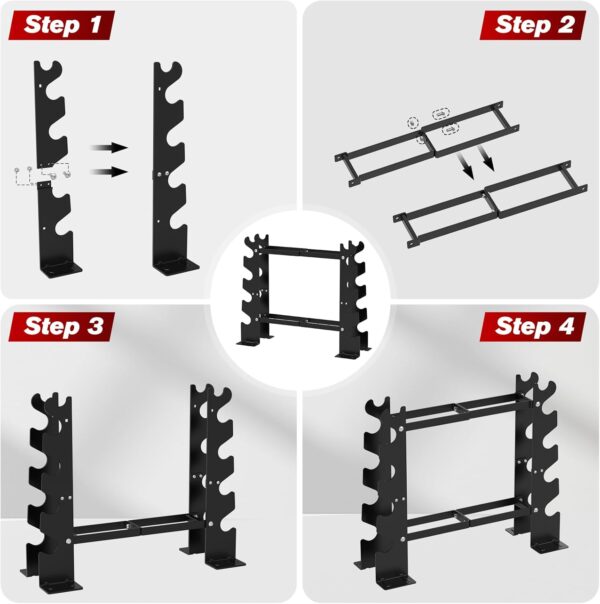 Step 1

Step 2

Step 3

Step 4