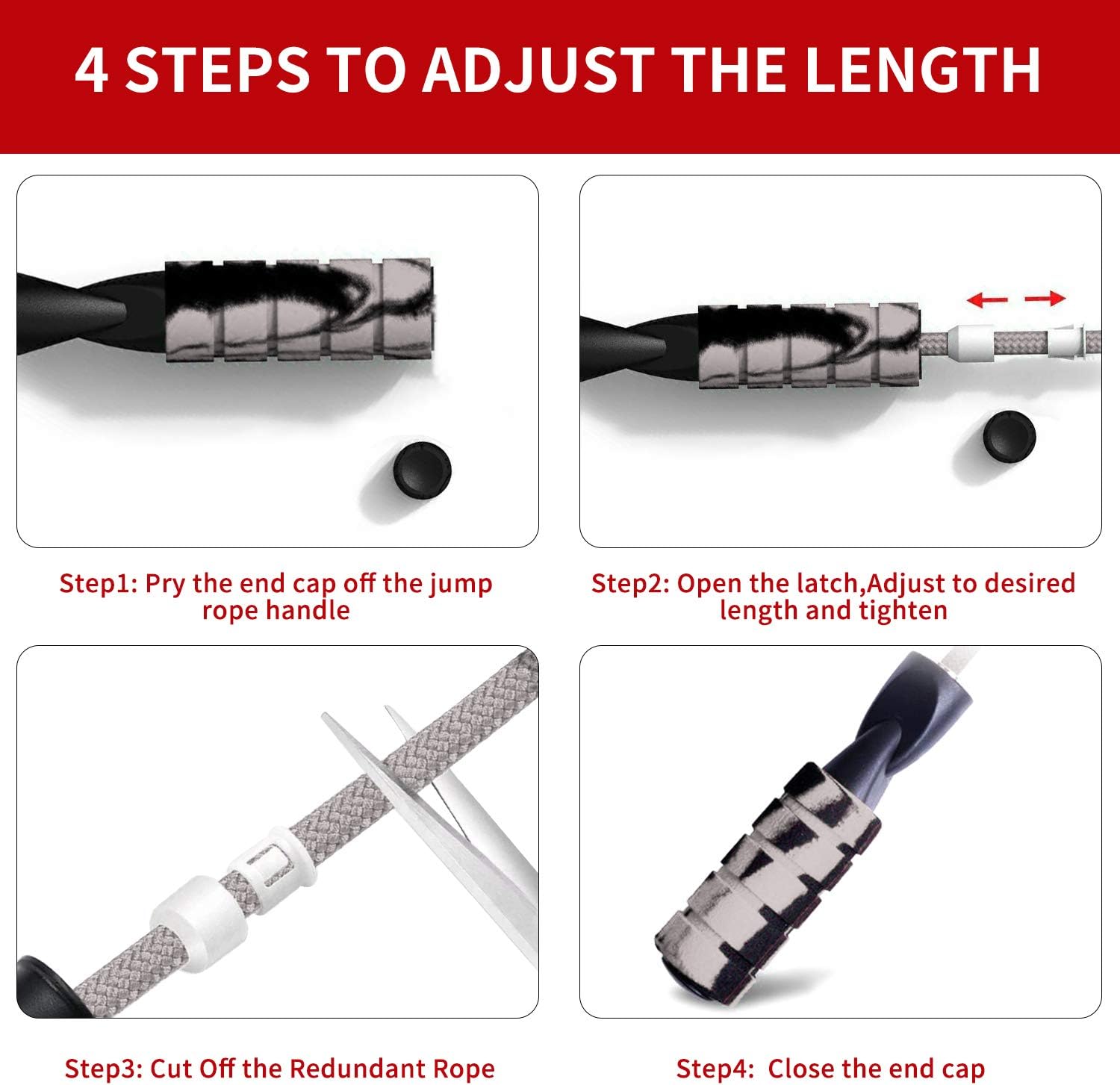 4 STEPS TO ADJUST THE LENGTH

Step1: Pry the end cap off the jump rope handle

Step2: Open the latch,Adjust to desired length and tighten

Step3: Cut Off the Redundant Rope

Step4: Close the end cap